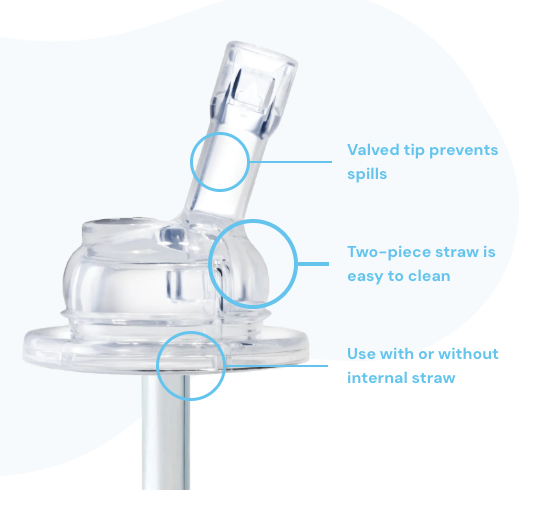 Valved tip prevents spills

Two-piece straw is easy to clean

Use with or without internal straw